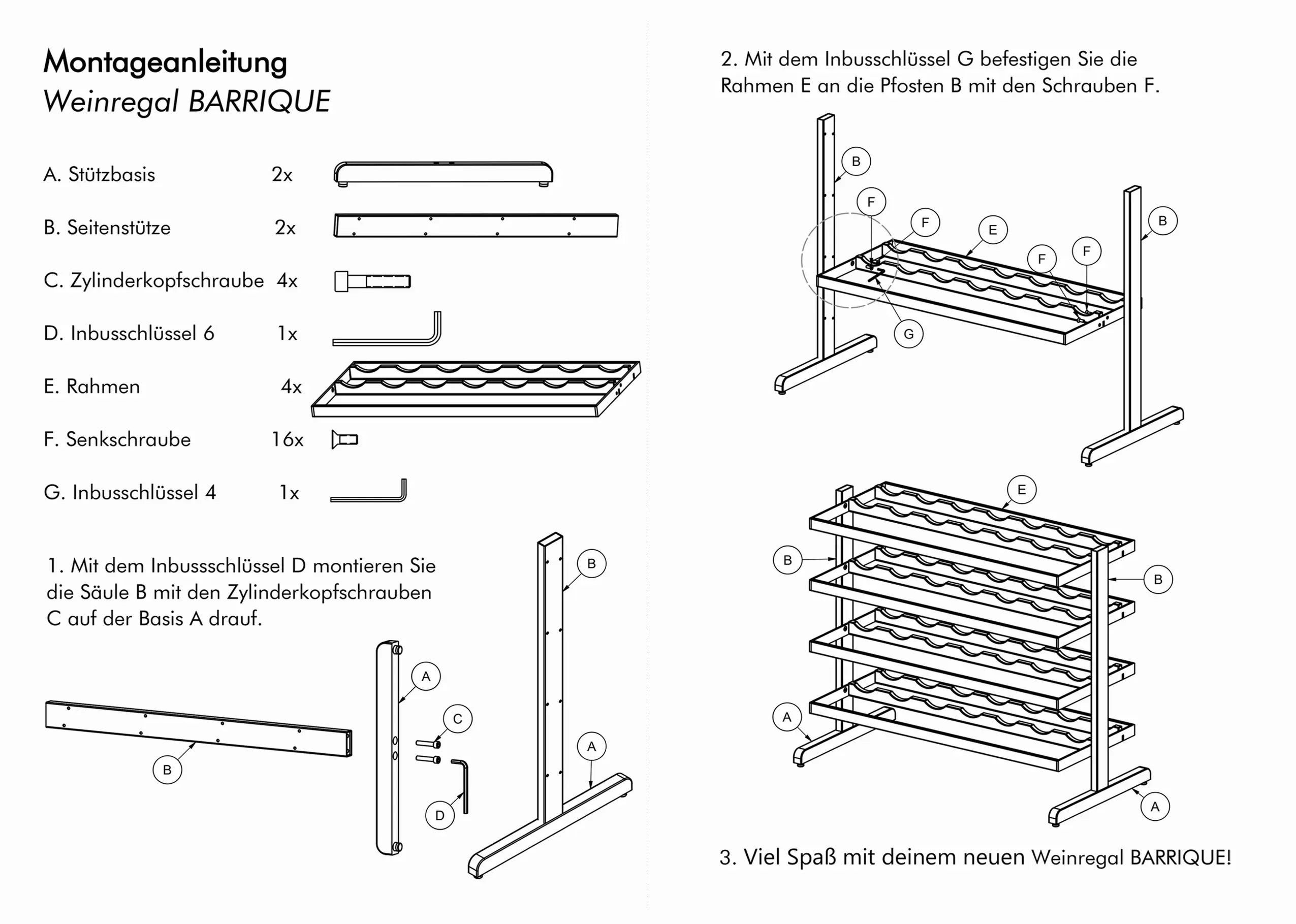 Montageanleitung
Weinregal BARRIQUE

A. Stützbasis 2x
B. Seitenstütze 2x
C. Zylinderkopfschraube 4x
D. Inbusschlüssel 6 1x
E. Rahmen 4x
F. Senkschraube 16x
G. Inbusschlüssel 4 1x

1. Mit dem Inbussschlüssel D montieren Sie die Säule B mit den Zylinderkopfschrauben C auf der Basis A drauf.

B
A
C
D
B
A

2. Mit dem Inbusschlüssel G befestigen Sie die Rahmen E an die Pfosten B mit den Schrauben F.

B
F
F
E
F
F
B
G

E
B
B
A
A

3. Viel Spaß mit deinem neuen Weinregal BARRIQUE!